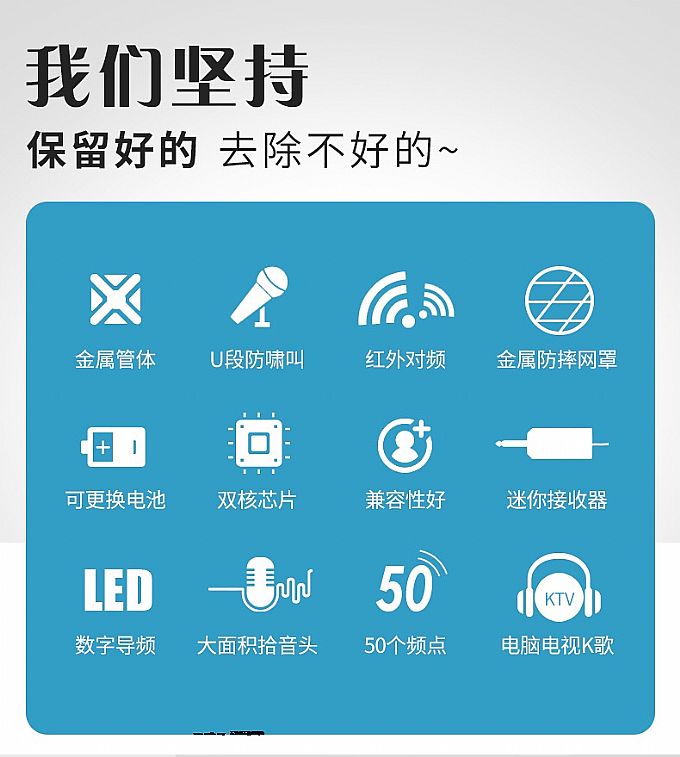 我们坚持

保留好的 去除不好的~

金属管体

U段防啸叫

红外对频

金属防摔网罩

可更换电池

双核芯片

兼容性好

迷你接收器

LED

数字导频

大面积拾音头

50

50个频点

KTV

电脑电视K歌